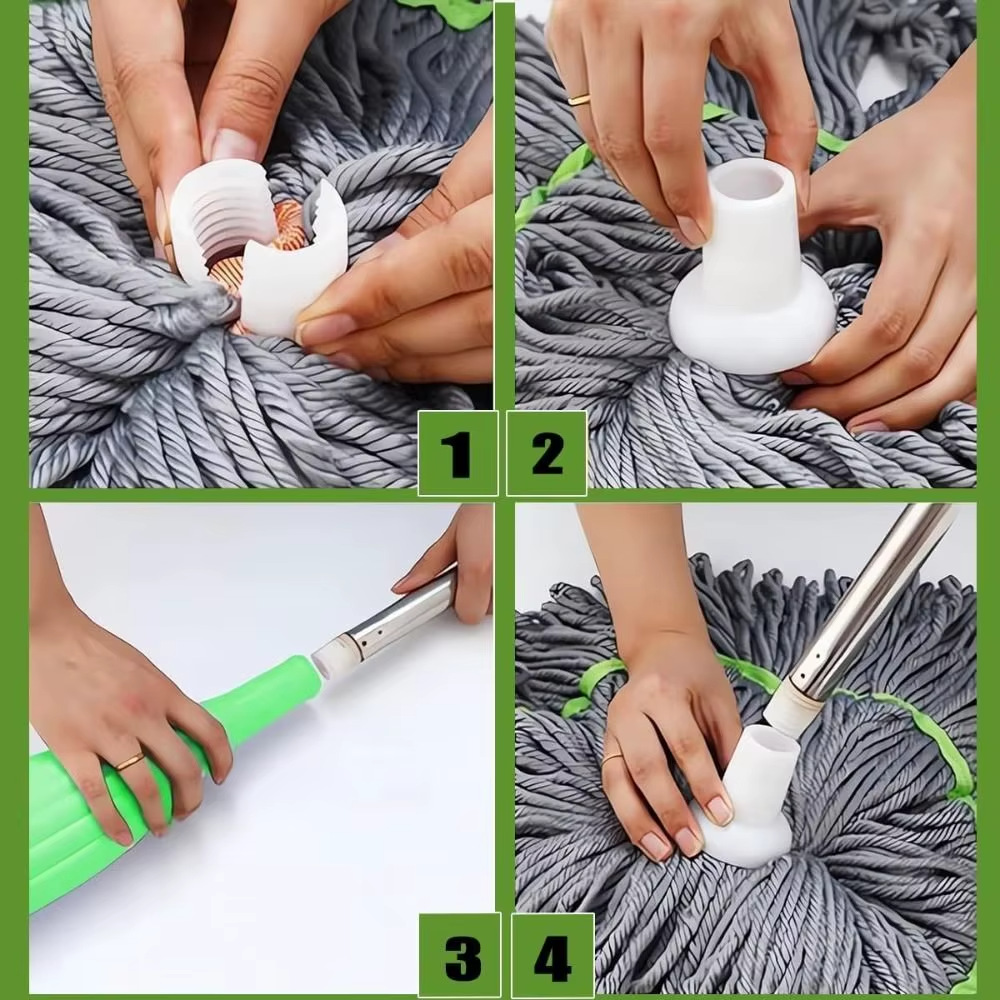 1
2
3
4